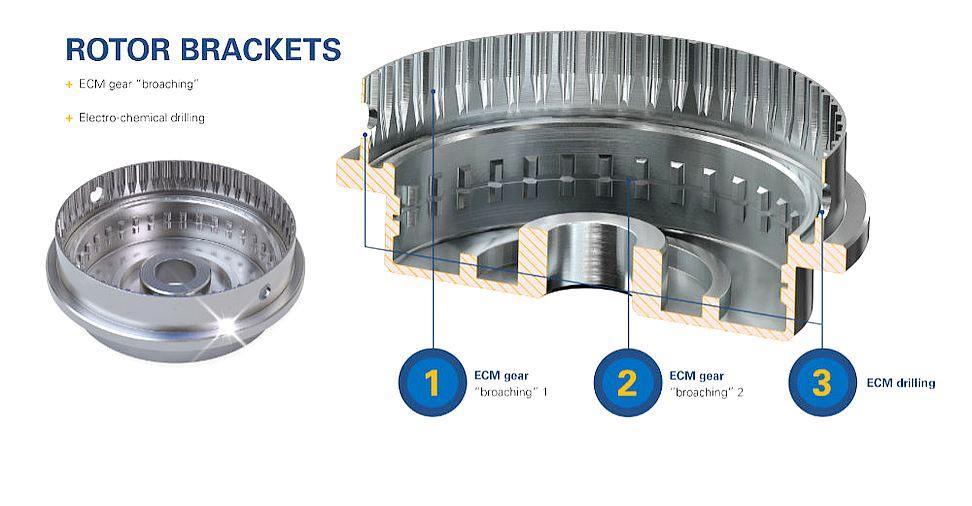 ROTOR BRACKETS

+ ECM gear "broaching"

+ Electro-chemical drilling

1 ECM gear "broaching" 1

2 ECM gear "broaching" 2

3 ECM drilling