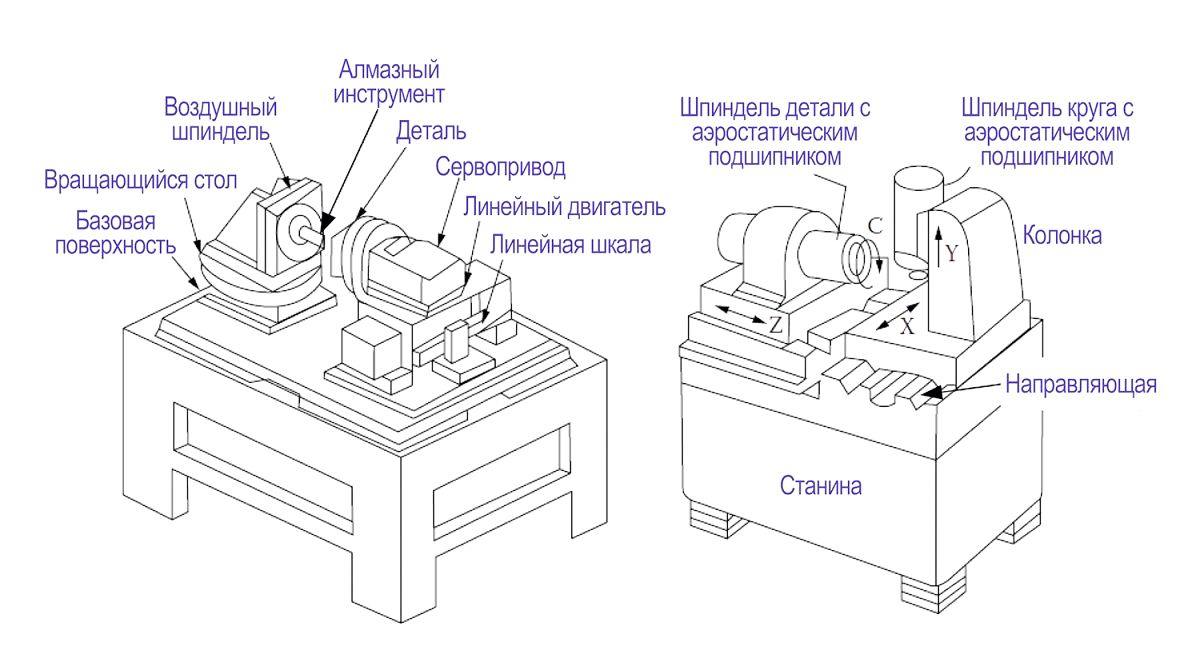 Алмазный инструмент

Воздушный шпиндель

Деталь

Сервопривод

Вращающийся стол

Линейный двигатель

Базовая поверхность

Линейная шкала

Шпиндель детали с аэростатическим подшипником

Шпиндель круга с аэростатическим подшипником

C

Y

Колонка

Z

X

Направляющая

Станина